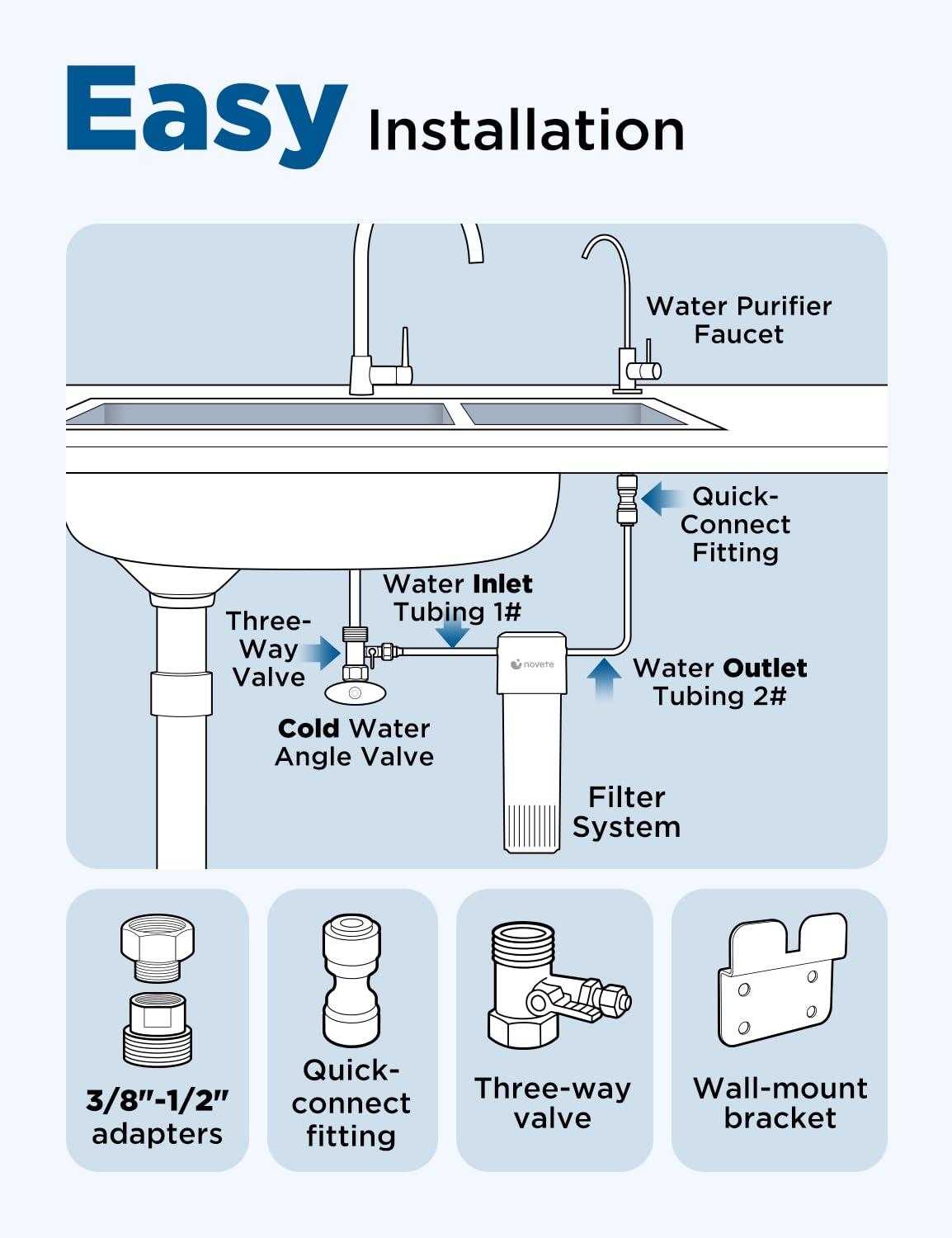 Easy Installation

Water Purifier Faucet

Quick-Connect Fitting

Water Inlet Tubing 1#

Three-Way Valve

novete

Water Outlet Tubing 2#

Cold Water Angle Valve

Filter System

3/8"-1/2" adapters

Quick-connect fitting

Three-way valve

Wall-mount bracket